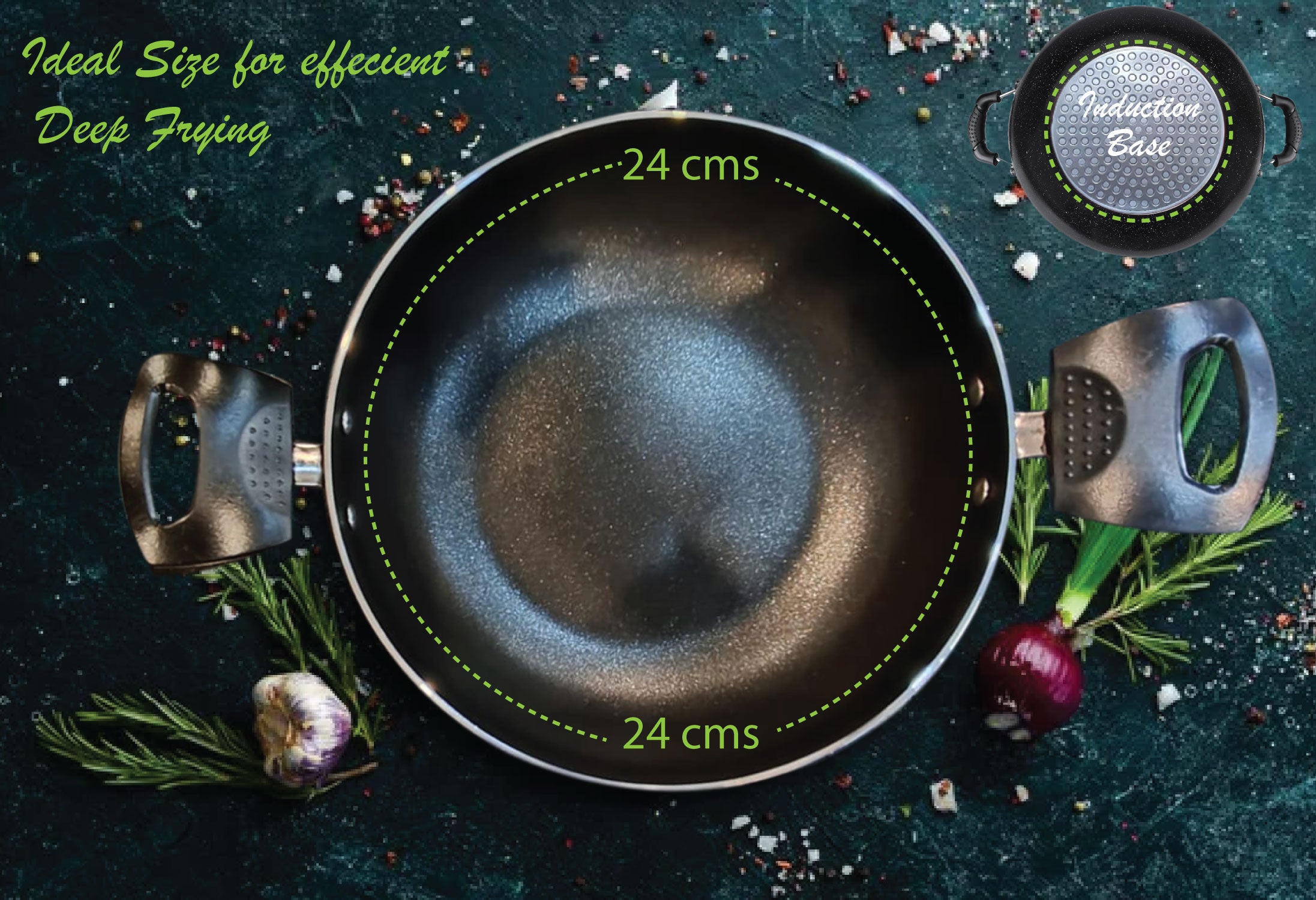 Ideal Size for effecient Deep Frying

Induction Base

24 cms

24 cms