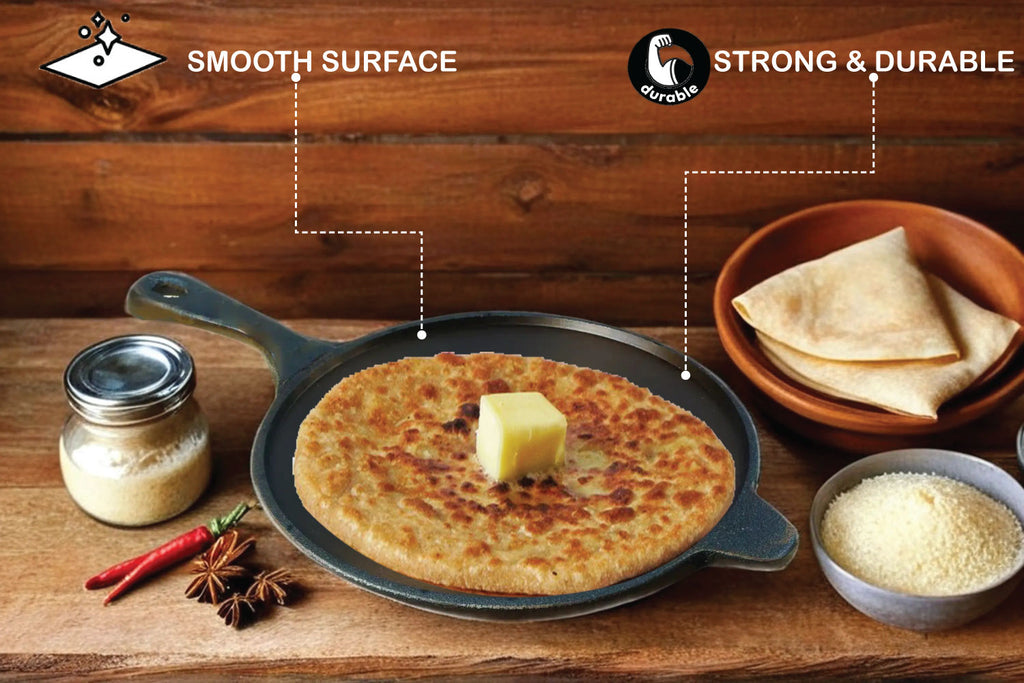 SMOOTH SURFACE

durable

STRONG & DURABLE